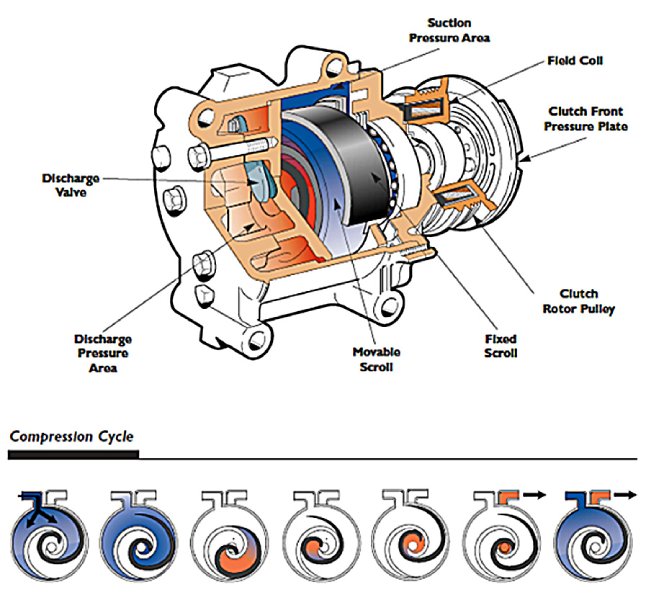 Suction Pressure Area

Field Coil

Clutch Front Pressure Plate

Discharge Valve

Clutch Rotor Pulley

Discharge Pressure Area

Movable Scroll

Fixed Scroll

Compression Cycle