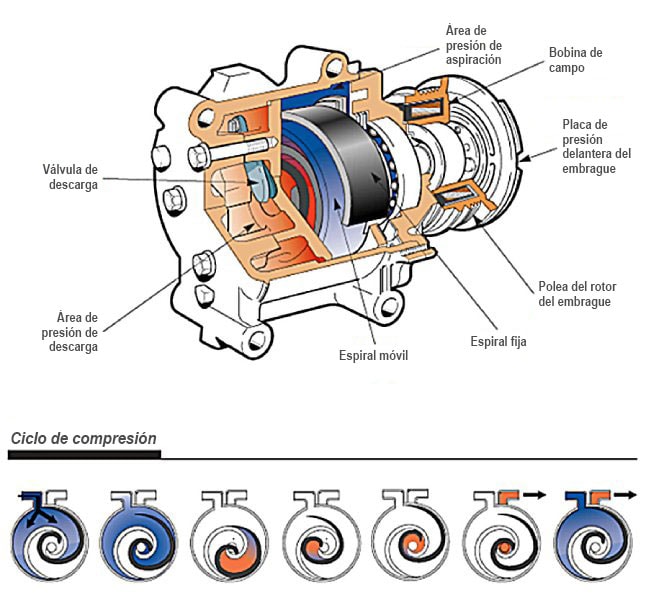 Área de presión de aspiración

Bobina de campo

Placa de presión delantera del embrague

Válvula de descarga

Polea del rotor del embrague

Área de presión de descarga

Espiral fija

Espiral móvil

Ciclo de compresión