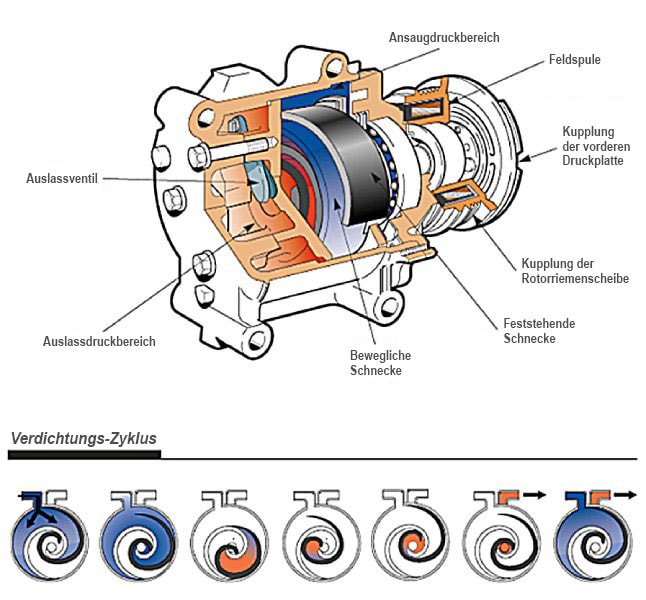 Ansaugdruckbereich

Feldspule

Kupplung der vorderen Druckplatte

Auslassventil

Kupplung der Rotorriemenscheibe

Feststehende Schnecke

Auslassdruckbereich

Bewegliche Schnecke

Verdichtungs-Zyklus