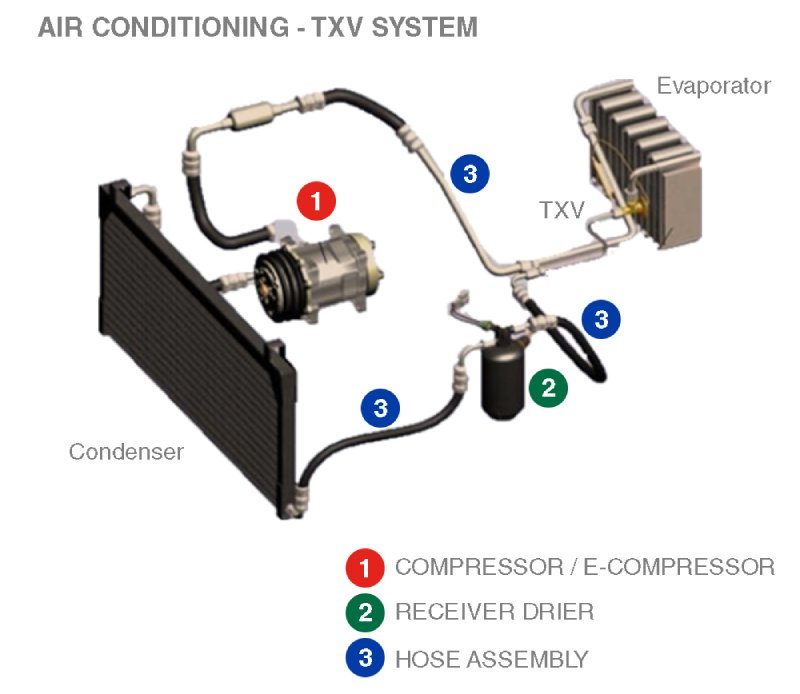 AIR CONDITIONING - TXV SYSTEM

Evaporator

3

1

TXV

3

2

3

Condenser

1 COMPRESSOR / E-COMPRESSOR

2 RECEIVER DRIER

3 HOSE ASSEMBLY